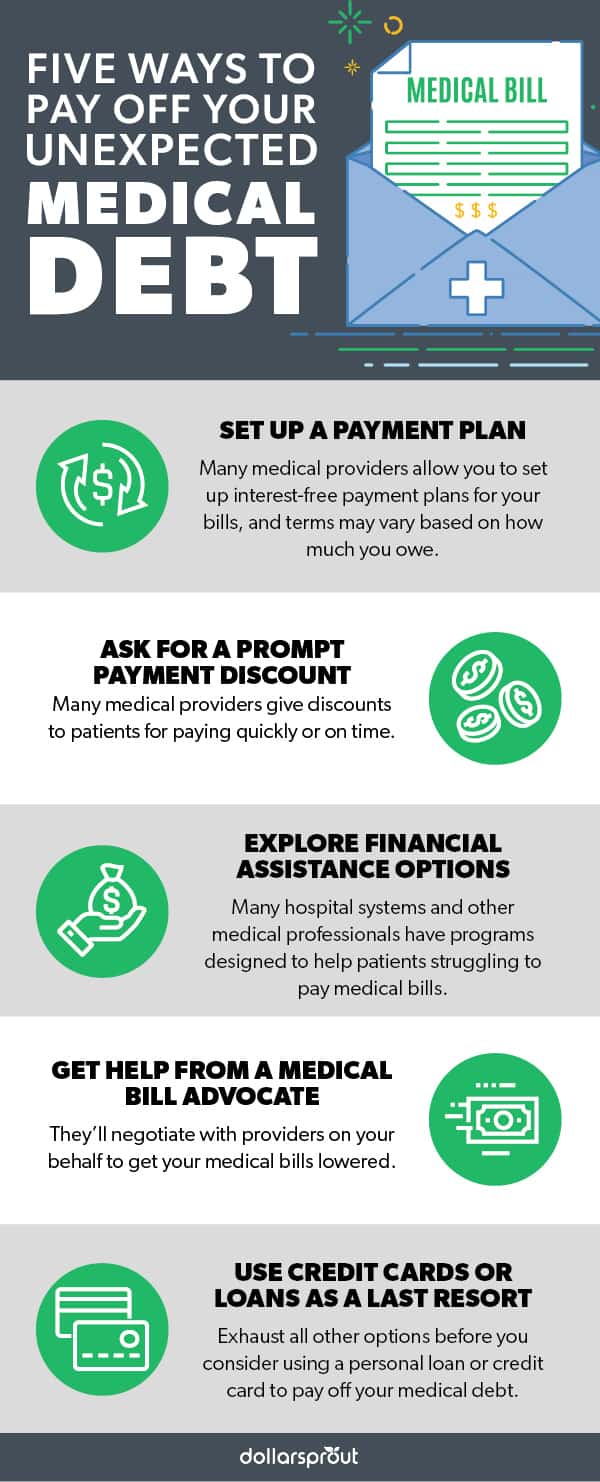 FIVE WAYS TO PAY OFF YOUR UNEXPECTED MEDICAL DEBT

MEDICAL BILL

$ $ $

SET UP A PAYMENT PLAN

Many medical providers allow you to set up interest-free payment plans for your bills, and terms may vary based on how much you owe.

ASK FOR A PROMPT PAYMENT DISCOUNT

Many medical providers give discounts to patients for paying quickly or on time.

EXPLORE FINANCIAL ASSISTANCE OPTIONS

Many hospital systems and other medical professionals have programs designed to help patients struggling to pay medical bills.

GET HELP FROM A MEDICAL BILL ADVOCATE

They'll negotiate with providers on your behalf to get your medical bills lowered.

USE CREDIT CARDS OR LOANS AS A LAST RESORT

Exhaust all other options before you consider using a personal loan or credit card to pay off your medical debt.

dollarsprout